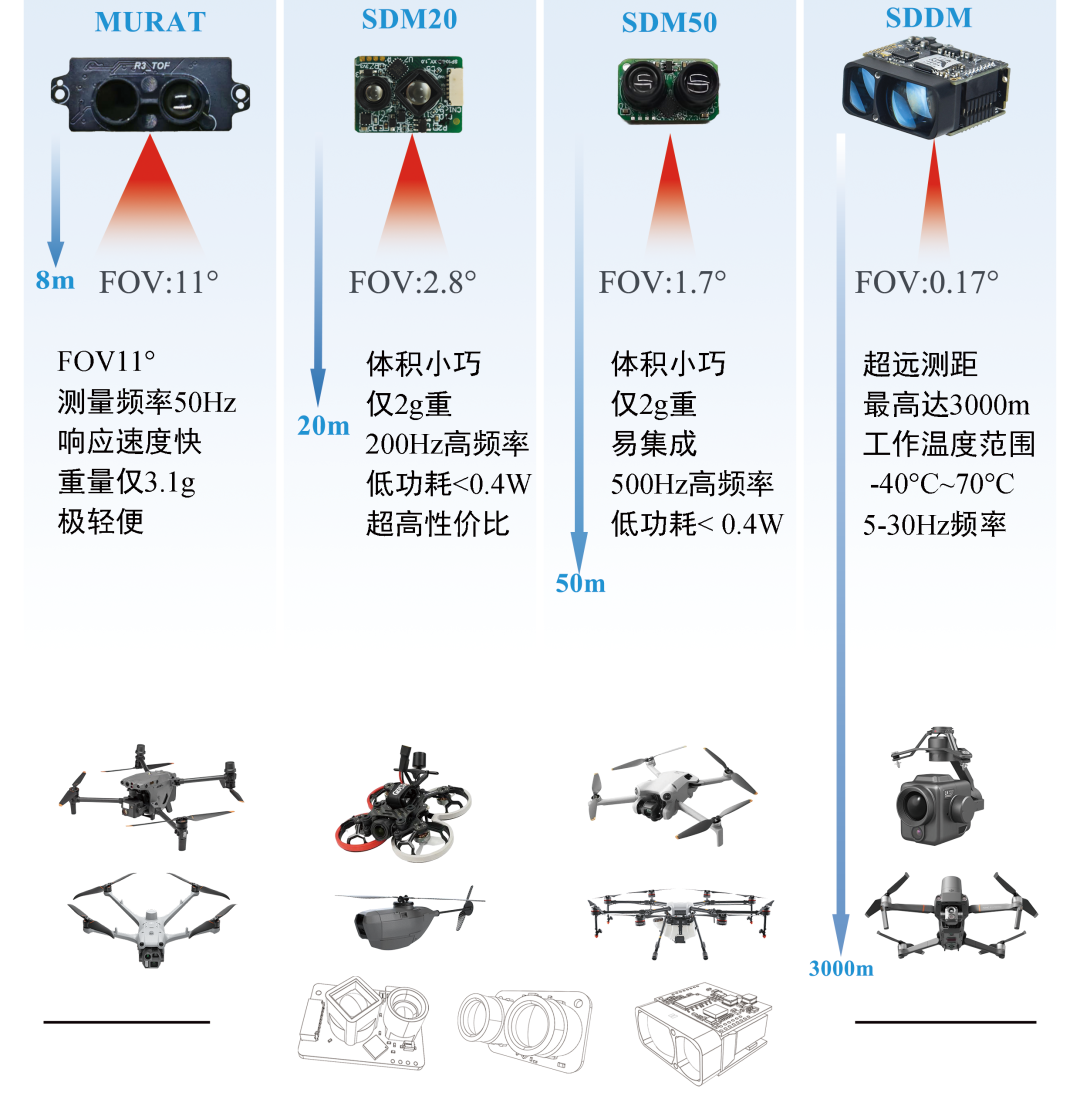 MURAT

R3_TOF

8m

FOV:11°

FOV11°
测量频率50Hz
响应速度快
重量仅3.1g
极轻便

SDM20

20m

FOV:2.8°

体积小巧
仅2g重
200Hz高频率
低功耗<0.4W
超高性价比

SDM50

50m

FOV:1.7°

体积小巧
仅2g重
易集成
500Hz高频率
低功耗< 0.4W

SDDM

3000m

FOV:0.17°

超远测距
最高达3000m
工作温度范围
-40°C~70°C
5-30Hz频率